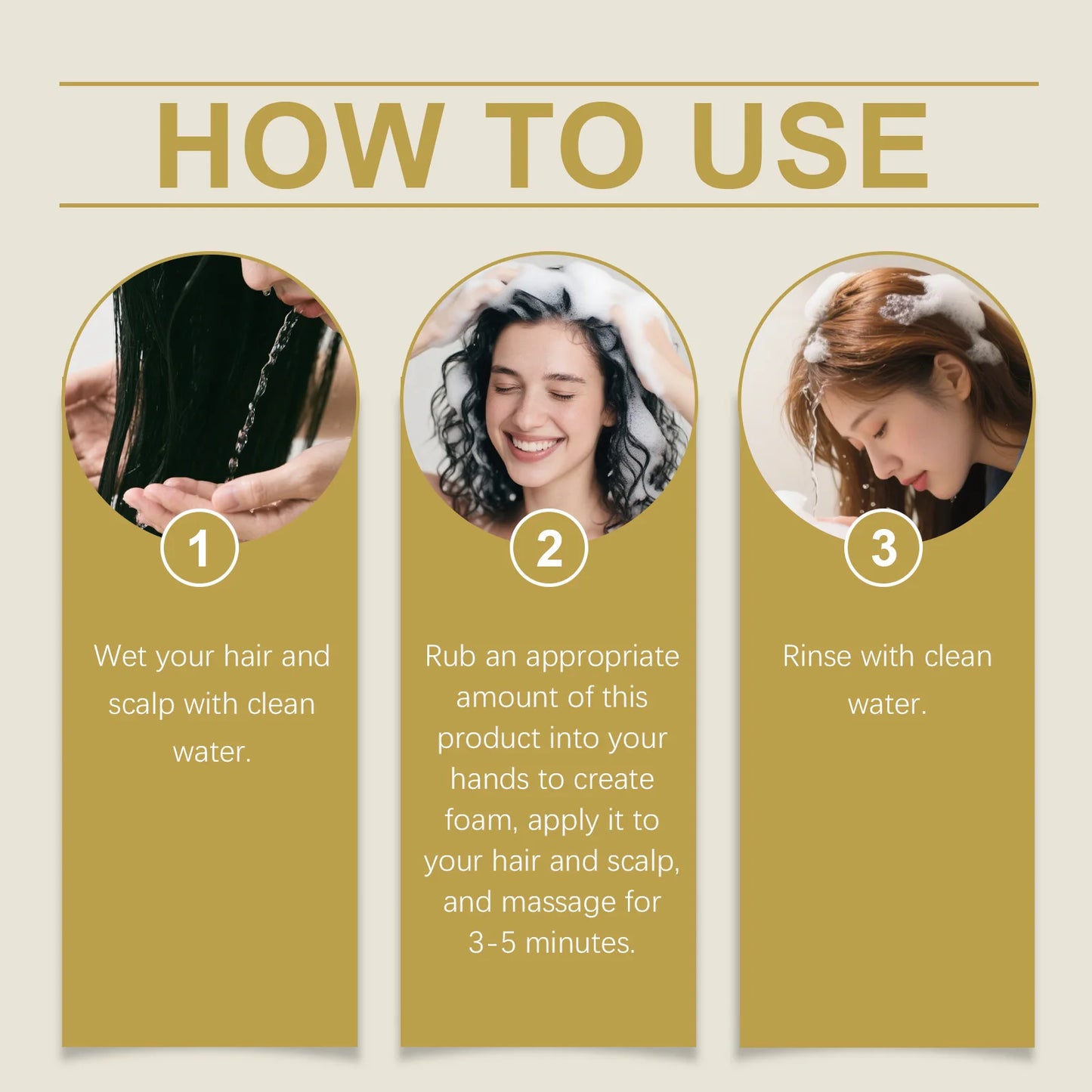 HOW TO USE

1

Wet your hair and scalp with clean water.

2

Rub an appropriate amount of this product into your hands to create foam, apply it to your hair and scalp, and massage for 3-5 minutes.

3

Rinse with clean water.